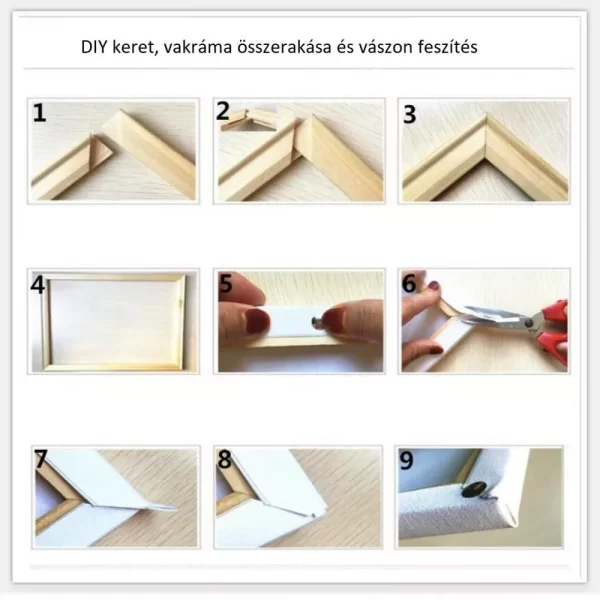 DIY keret, vakráma összerakása és vászon feszítés

1

2

3

4

5

6

7

8

9